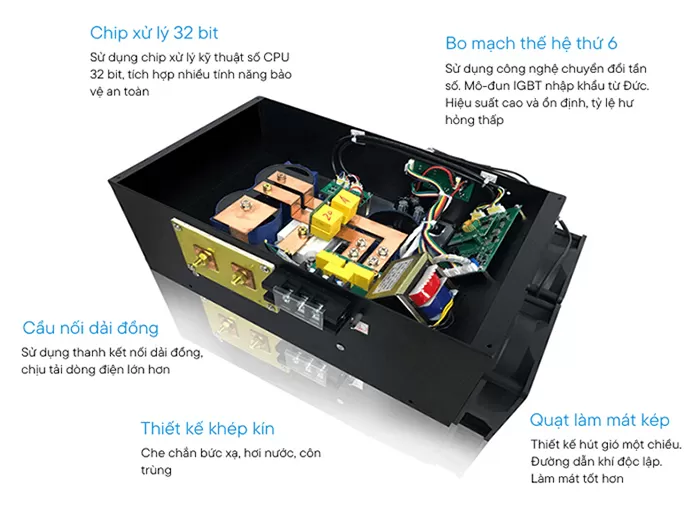 Chip xử lý 32 bit
Sử dụng chip xử lý kỹ thuật số CPU 32 bit, tích hợp nhiều tính năng bảo vệ an toàn

Bo mạch thế hệ thứ 6
Sử dụng công nghệ chuyển đổi tần số. Mô-đun IGBT nhập khẩu từ Đức. Hiệu suất cao và ổn định, tỷ lệ hư hỏng thấp

Cầu nối dài đồng
Sử dụng thanh kết nối dài đồng, chịu tải dòng điện lớn hơn

Thiết kế khép kín
Che chắn bức xạ, hơi nước, côn trùng

Quạt làm mát kép
Thiết kế hút gió một chiều. Đường dẫn khí độc lập. Làm mát tốt hơn